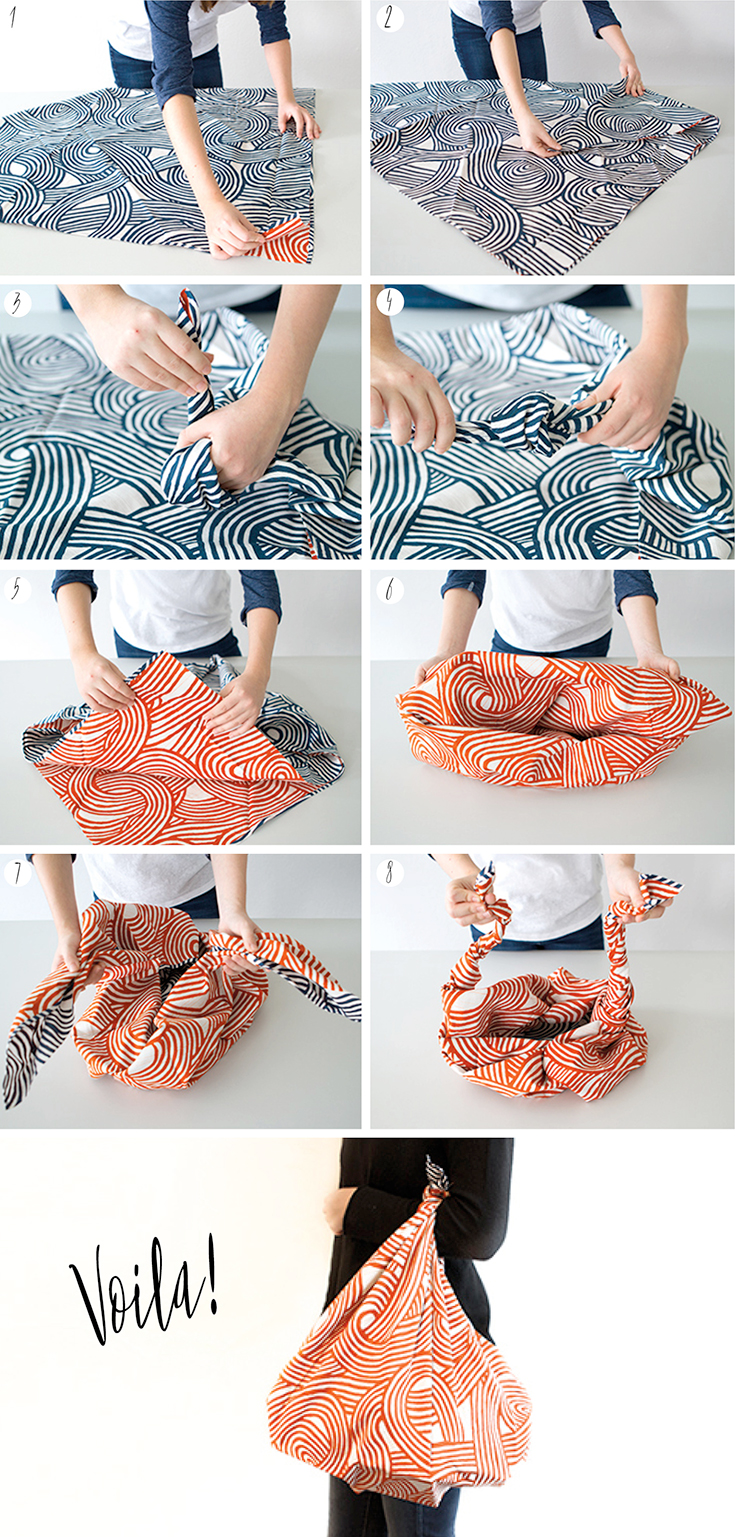 1

2

3

4

5

6

7

8

Voila!